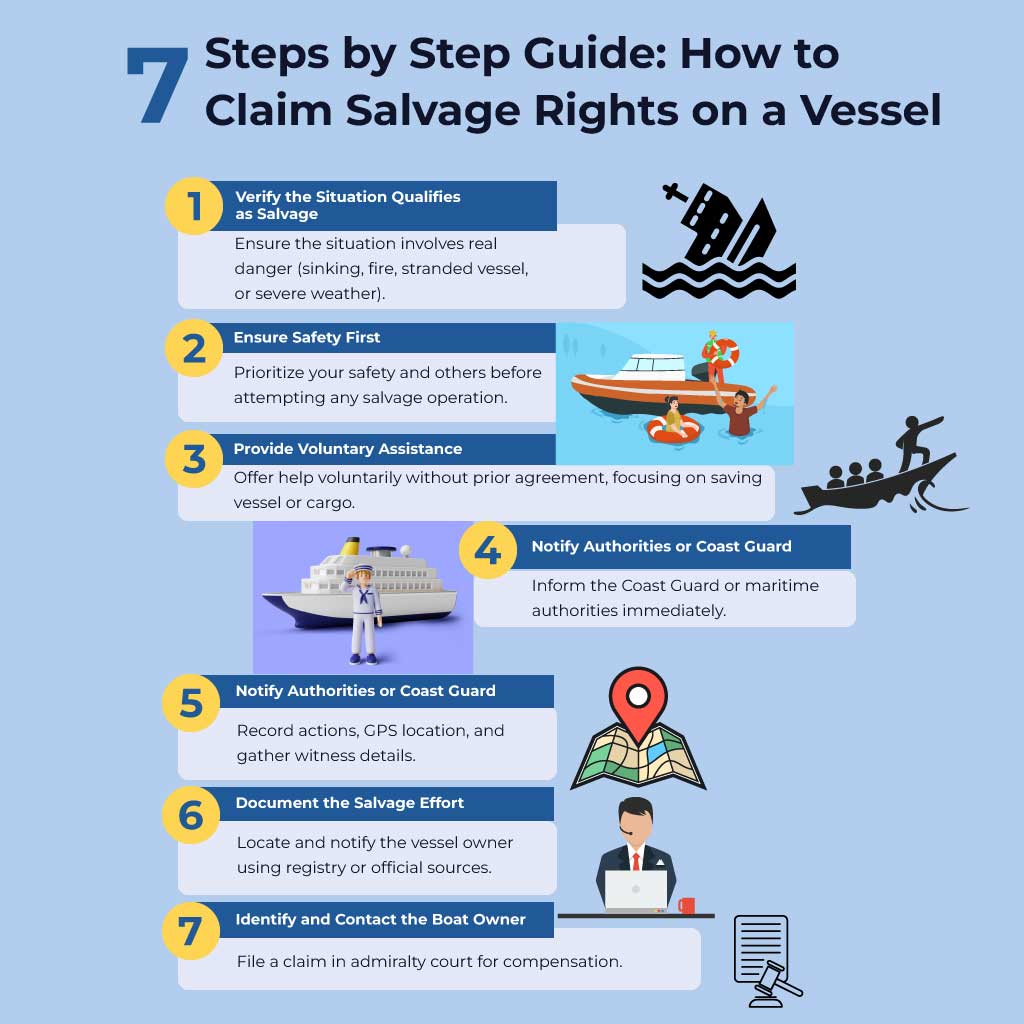 7 Steps by Step Guide: How to Claim Salvage Rights on a Vessel

1 Verify the Situation Qualifies as Salvage

Ensure the situation involves real danger (sinking, fire, stranded vessel, or severe weather).

2 Ensure Safety First

Prioritize your safety and others before attempting any salvage operation.

3 Provide Voluntary Assistance

Offer help voluntarily without prior agreement, focusing on saving vessel or cargo.

4 Notify Authorities or Coast Guard

Inform the Coast Guard or maritime authorities immediately.

5 Notify Authorities or Coast Guard

Record actions, GPS location, and gather witness details.

6 Document the Salvage Effort

Locate and notify the vessel owner using registry or official sources.

7 Identify and Contact the Boat Owner

File a claim in admiralty court for compensation.